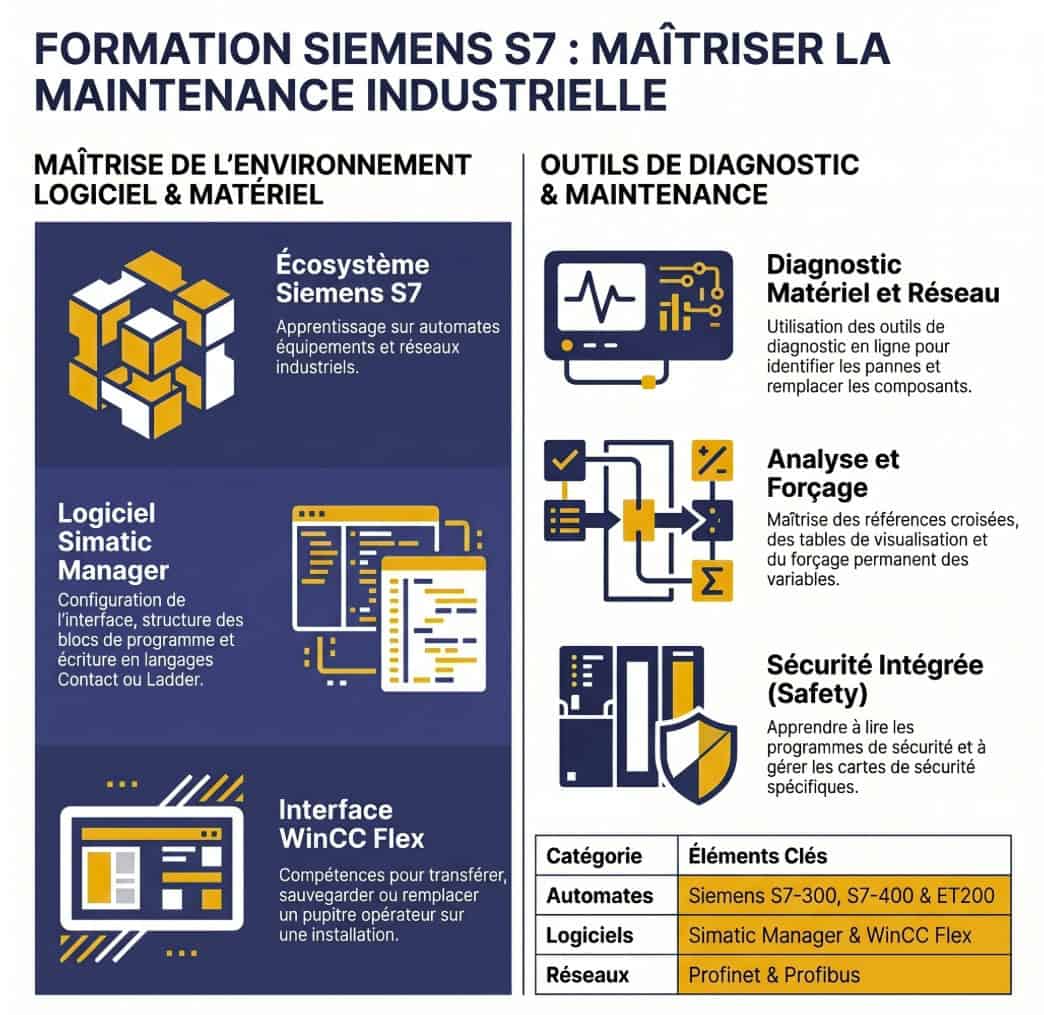 FORMATION SIEMENS S7 : MAÎTRISER LA MAINTENANCE INDUSTRIELLE

MAÎTRISE DE L'ENVIRONNEMENT LOGICIEL & MATÉRIEL

Écosystème Siemens S7

Apprentissage sur automates équipements et réseaux industriels.

Logiciel Simatic Manager

Configuration de l'interface, structure des blocs de programme et écriture en langages Contact ou Ladder.

Interface WinCC Flex

Compétences pour transférer, sauvegarder ou remplacer un pupitre opérateur sur une installation.

OUTILS DE DIAGNOSTIC & MAINTENANCE

Diagnostic Matériel et Réseau

Utilisation des outils de diagnostic en ligne pour identifier les pannes et remplacer les composants.

Analyse et Forçage

Maîtrise des références croisées, des tables de visualisation et du forçage permanent des variables.

Sécurité Intégrée (Safety)

Apprendre à lire les programmes de sécurité et à gérer les cartes de sécurité spécifiques.

| Catégorie | Éléments Clés |
|---|---|
| Automates | Siemens S7-300, S7-400 & ET200 |
| Logiciels | Simatic Manager & WinCC Flex |
| Réseaux | Profinet & Profibus |